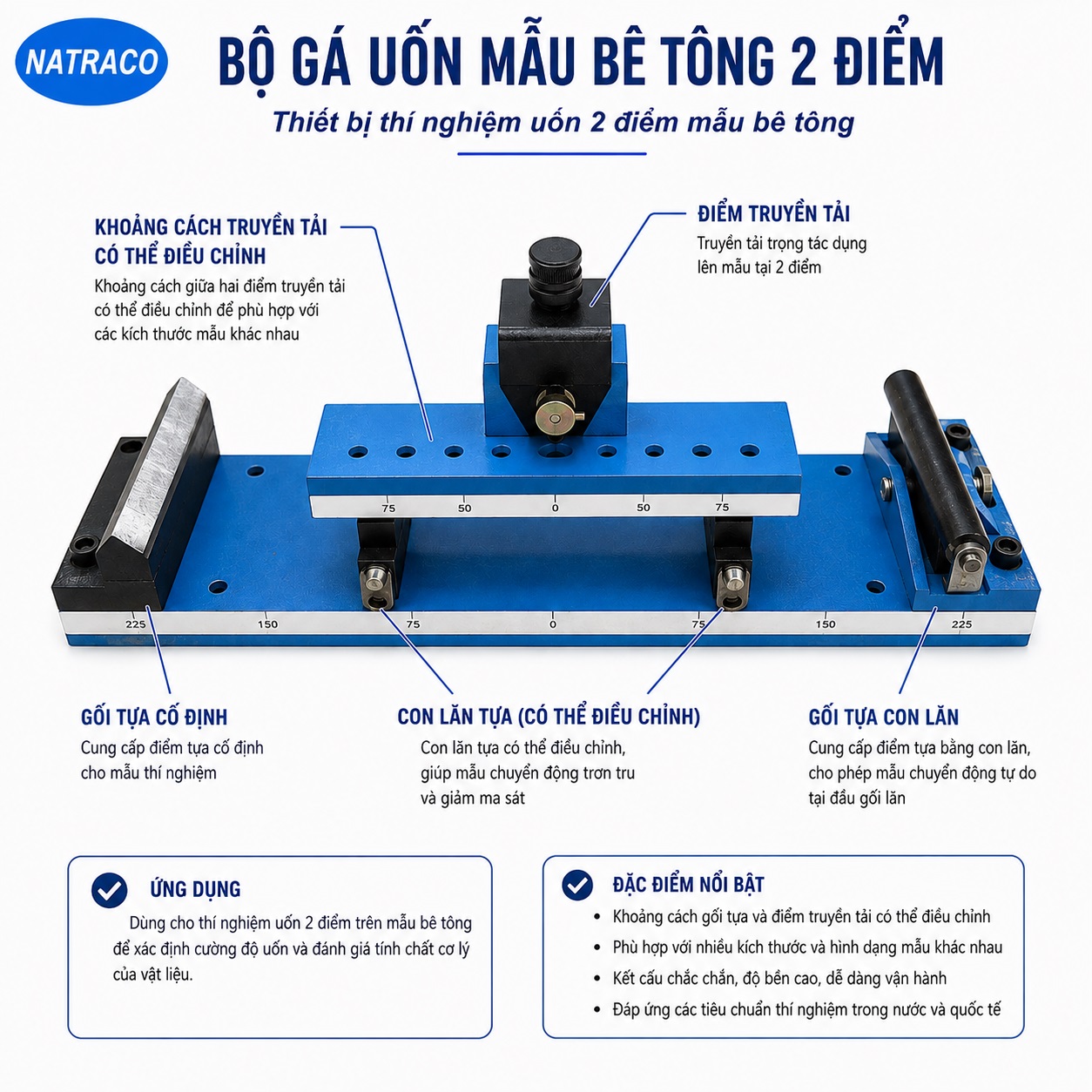 NATRACO

BỘ GÁ UỐN MẪU BÊ TÔNG 2 ĐIỂM

Thiết bị thí nghiệm uốn 2 điểm mẫu bê tông

KHOẢNG CÁCH TRUYỀN TẢI CÓ THỂ ĐIỀU CHỈNH
Khoảng cách giữa hai điểm truyền tải có thể điều chỉnh để phù hợp với các kích thước mẫu khác nhau

ĐIỂM TRUYỀN TẢI
Truyền tải trọng tác dụng lên mẫu tại 2 điểm

75 50 0 50 75

225 150 75 0 75 150 225

GỐI TỰA CỐ ĐỊNH
Cung cấp điểm tựa cố định cho mẫu thí nghiệm

CON LĂN TỰA (CÓ THỂ ĐIỀU CHỈNH)
Con lăn tựa có thể điều chỉnh, giúp mẫu chuyển động trơn tru và giảm ma sát

GỐI TỰA CON LĂN
Cung cấp điểm tựa bằng con lăn, cho phép mẫu chuyển động tự do tại đầu gối lăn

ỨNG DỤNG
Dùng cho thí nghiệm uốn 2 điểm trên mẫu bê tông để xác định cường độ uốn và đánh giá tính chất cơ lý của vật liệu.

ĐẶC ĐIỂM NỔI BẬT
• Khoảng cách gối tựa và điểm truyền tải có thể điều chỉnh
• Phù hợp với nhiều kích thước và hình dạng mẫu khác nhau
• Kết cấu chắc chắn, độ bền cao, dễ dàng vận hành
• Đáp ứng các tiêu chuẩn thí nghiệm trong nước và quốc tế